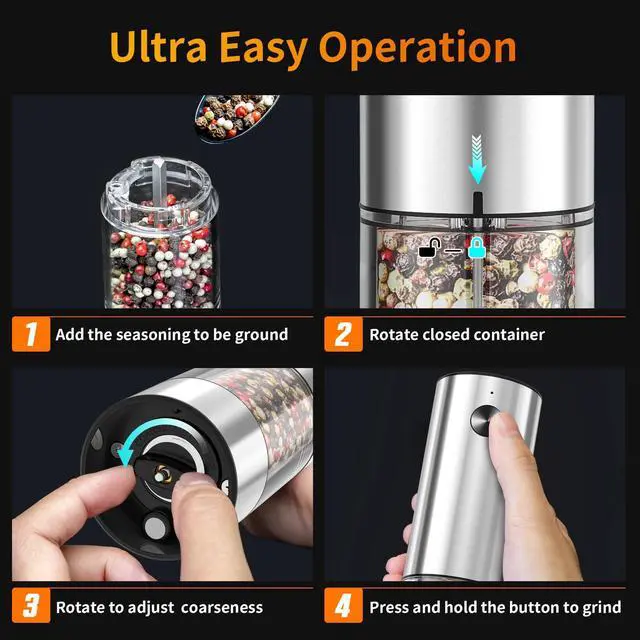 Ultra Easy Operation

1 Add the seasoning to be ground

2 Rotate closed container

3 Rotate to adjust coarseness

4 Press and hold the button to grind