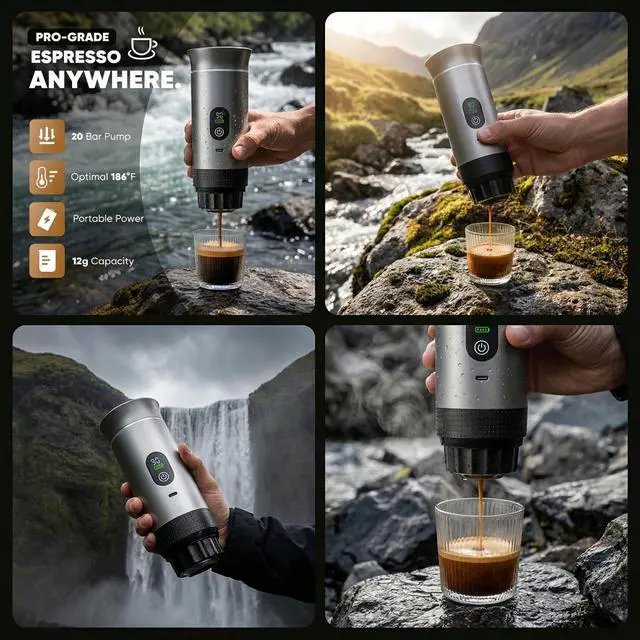 PRO-GRADE
ESPRESSO
ANYWHERE.

20 Bar Pump

Optimal 186°F

Portable Power

12g Capacity