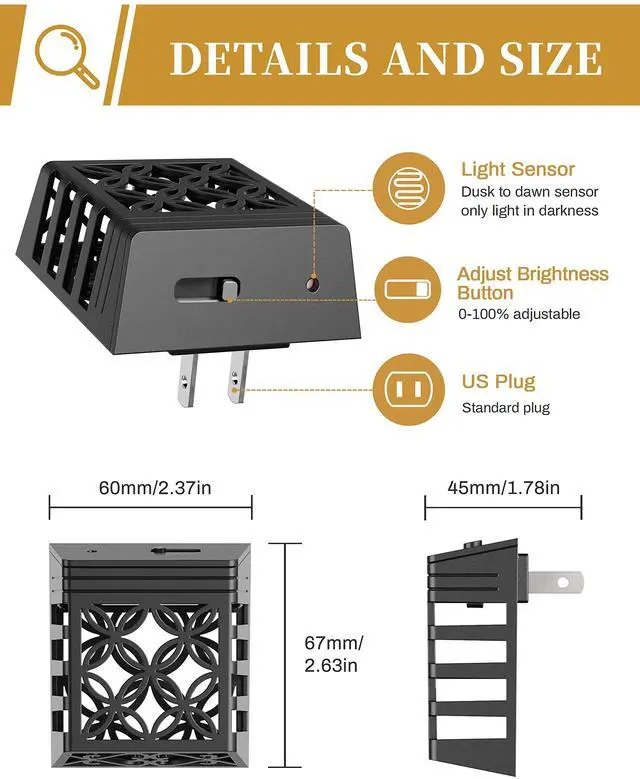 DETAILS AND SIZE

Light Sensor
Dusk to dawn sensor only light in darkness

Adjust Brightness Button
0-100% adjustable

US Plug
Standard plug

60mm/2.37in

45mm/1.78in

67mm/ 2.63in