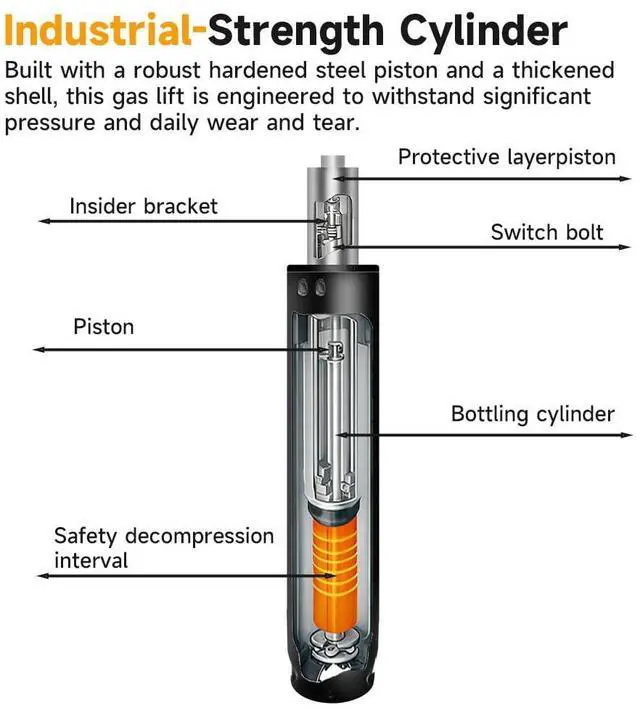 Industrial-Strength Cylinder

Built with a robust hardened steel piston and a thickened shell, this gas lift is engineered to withstand significant pressure and daily wear and tear.

Protective layerpiston

Insider bracket

Switch bolt

Piston

Bottling cylinder

Safety decompression interval