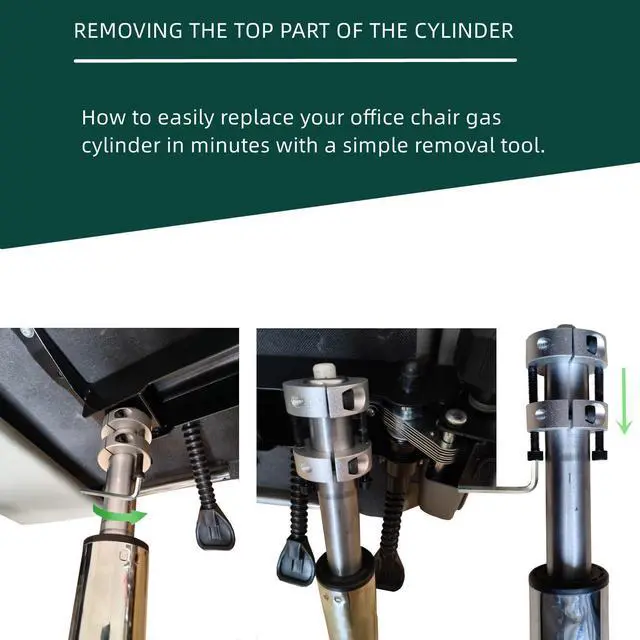 REMOVING THE TOP PART OF THE CYLINDER

How to easily replace your office chair gas cylinder in minutes with a simple removal tool.