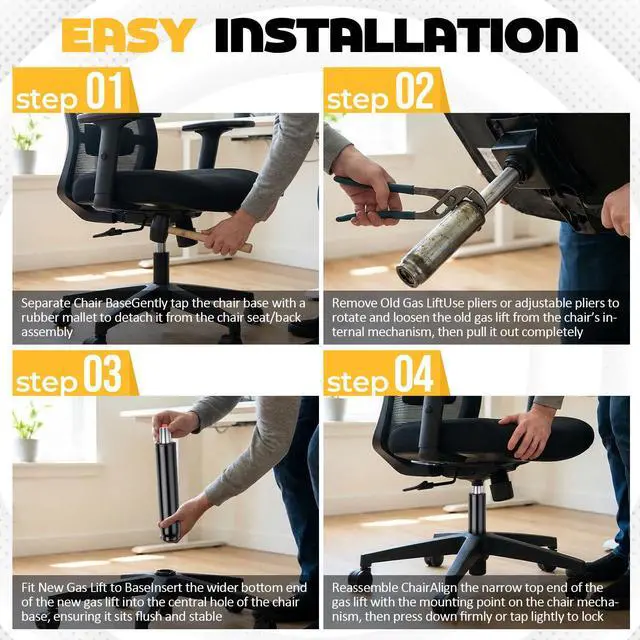 EASY INSTALLATION

step 01

Separate Chair BaseGently tap the chair base with a rubber mallet to detach it from the chair seat/back assembly

step 02

Remove Old Gas LiftUse pliers or adjustable pliers to rotate and loosen the old gas lift from the chair's internal mechanism, then pull it out completely

step 03

Fit New Gas Lift to BaseInsert the wider bottom end of the new gas lift into the central hole of the chair base, ensuring it sits flush and stable

step 04

Reassemble ChairAlign the narrow top end of the gas lift with the mounting point on the chair mechanism, then press down firmly or tap lightly to lock