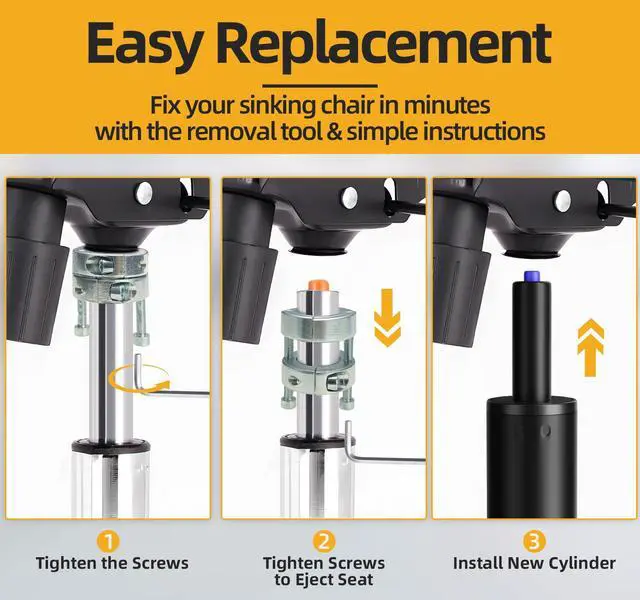 Easy Replacement

Fix your sinking chair in minutes with the removal tool & simple instructions

1
Tighten the Screws

2
Tighten Screws to Eject Seat

3
Install New Cylinder