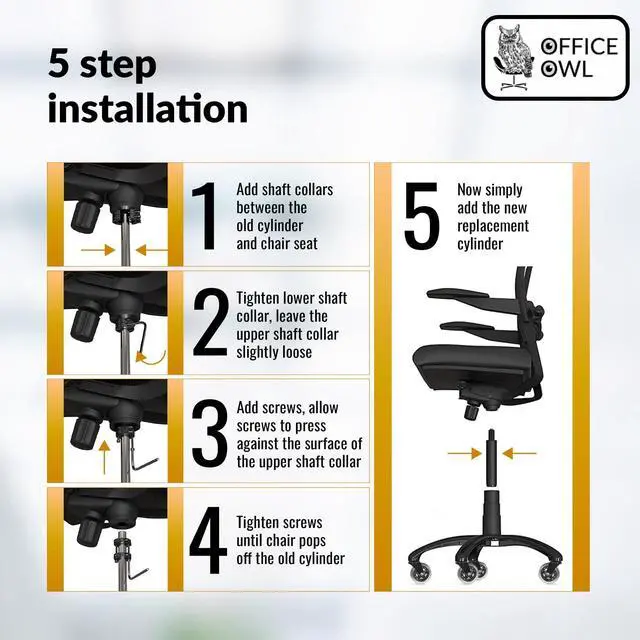 5 step installation

OFFICE OWL

1 Add shaft collars between the old cylinder and chair seat

2 Tighten lower shaft collar, leave the upper shaft collar slightly loose

3 Add screws, allow screws to press against the surface of the upper shaft collar

4 Tighten screws until chair pops off the old cylinder

5 Now simply add the new replacement cylinder