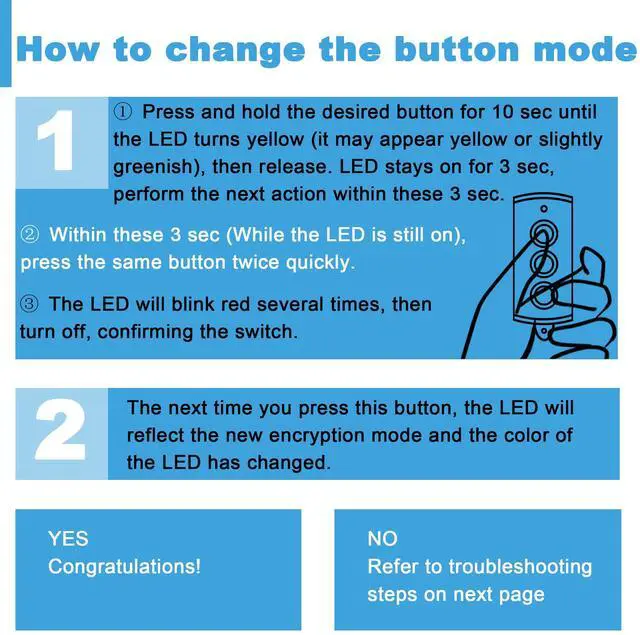 How to change the button mode

1

① Press and hold the desired button for 10 sec until the LED turns yellow (it may appear yellow or slightly greenish), then release. LED stays on for 3 sec, perform the next action within these 3 sec.

② Within these 3 sec (While the LED is still on), press the same button twice quickly.

③ The LED will blink red several times, then turn off, confirming the switch.

2

The next time you press this button, the LED will reflect the new encryption mode and the color of the LED has changed.

YES
Congratulations!

NO
Refer to troubleshooting steps on next page