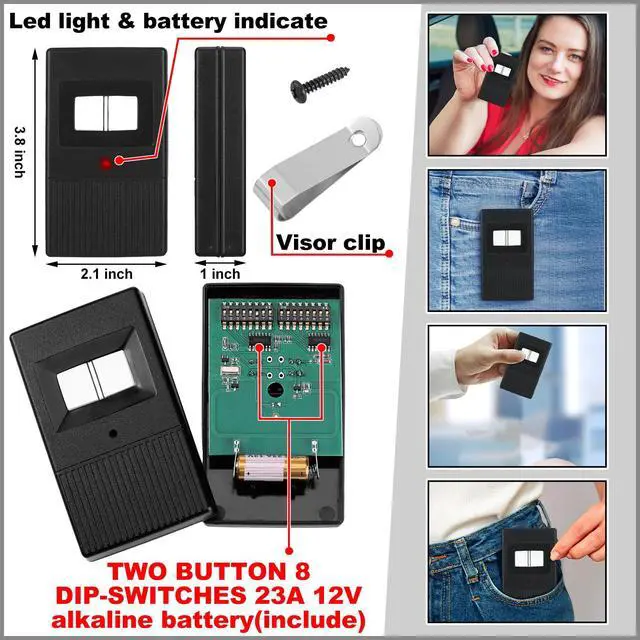 Led light & battery indicate

3.8 inch

2.1 inch

1 inch

Visor clip

TWO BUTTON 8 DIP-SWITCHES 23A 12V alkaline battery(include)