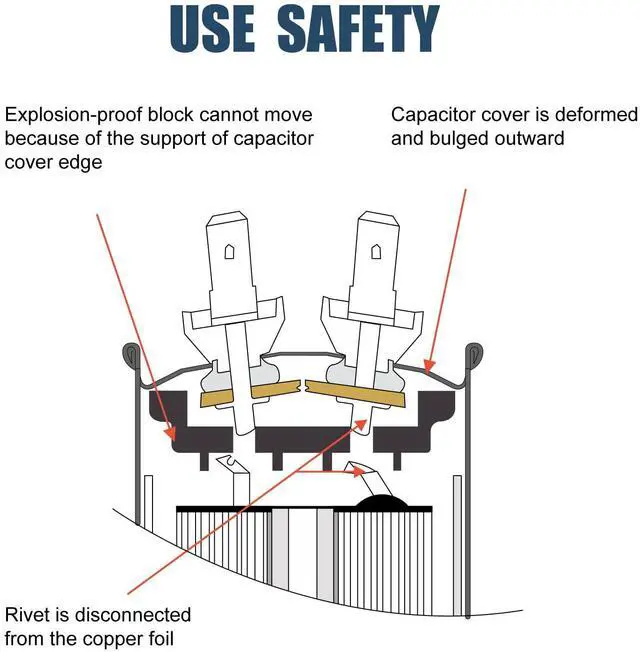 USE SAFETY

Explosion-proof block cannot move because of the support of capacitor cover edge

Capacitor cover is deformed and bulged outward

Rivet is disconnected from the copper foil