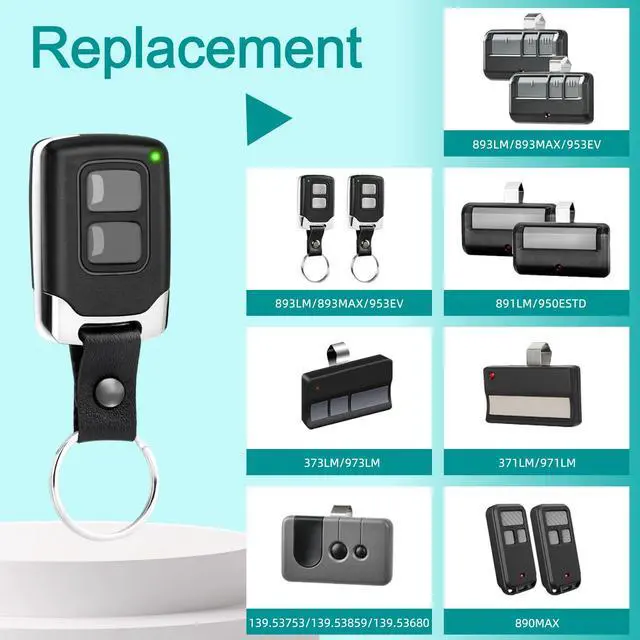 Replacement

893LM/893MAX/953EV

893LM/893MAX/953EV

891LM/950ESTD

373LM/973LM

371LM/971LM

139.53753/139.53859/139.53680

890MAX