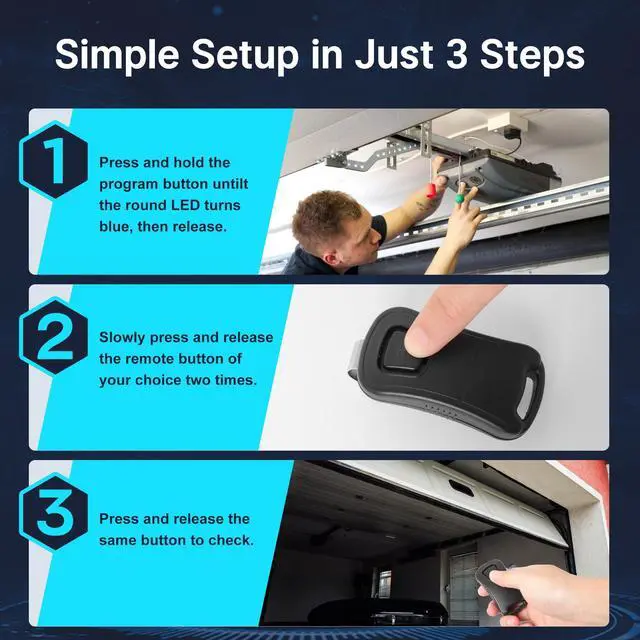 Simple Setup in Just 3 Steps

1

Press and hold the program button untilt the round LED turns blue, then release.

2

Slowly press and release the remote button of your choice two times.

3

Press and release the same button to check.