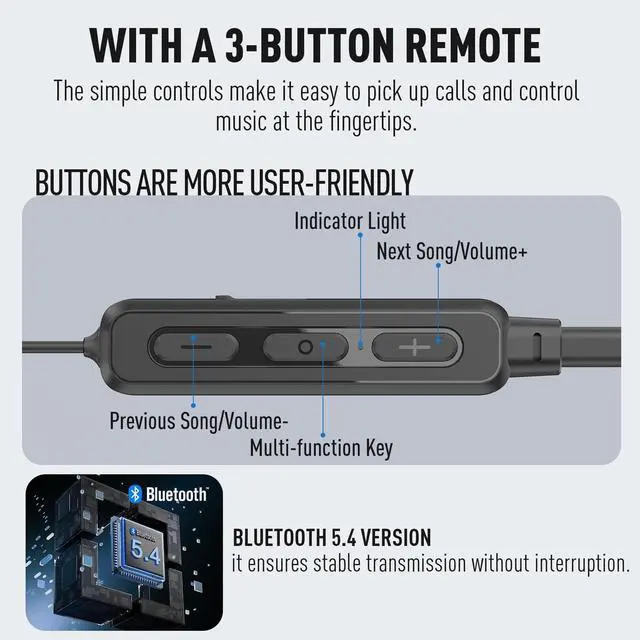 WITH A 3-BUTTON REMOTE

The simple controls make it easy to pick up calls and control music at the fingertips.

BUTTONS ARE MORE USER-FRIENDLY

Indicator Light

Next Song/Volume+

Previous Song/Volume-

Multi-function Key

Bluetooth

5.4

BLUETOOTH 5.4 VERSION

it ensures stable transmission without interruption.