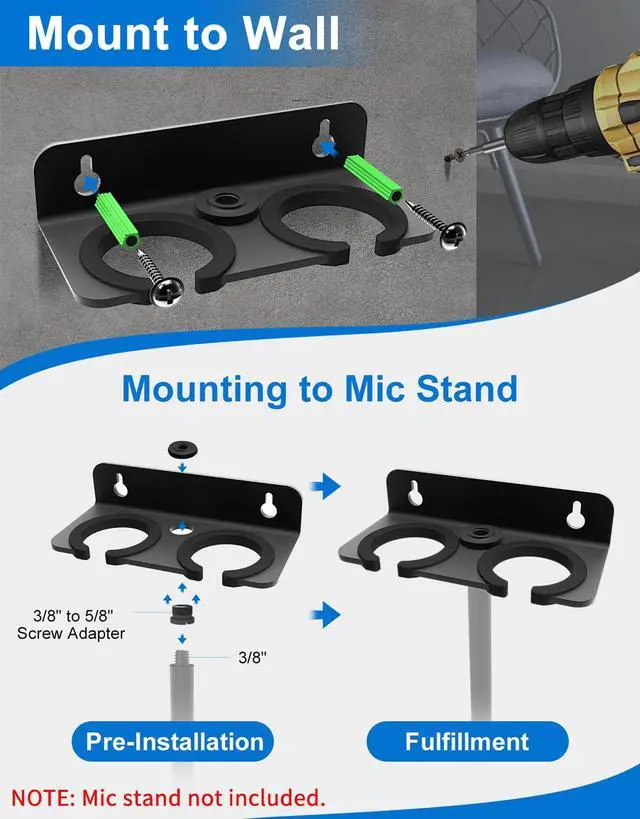 Mount to Wall

Mounting to Mic Stand

3/8" to 5/8" Screw Adapter

3/8"

Pre-Installation

Fulfillment

NOTE: Mic stand not included.