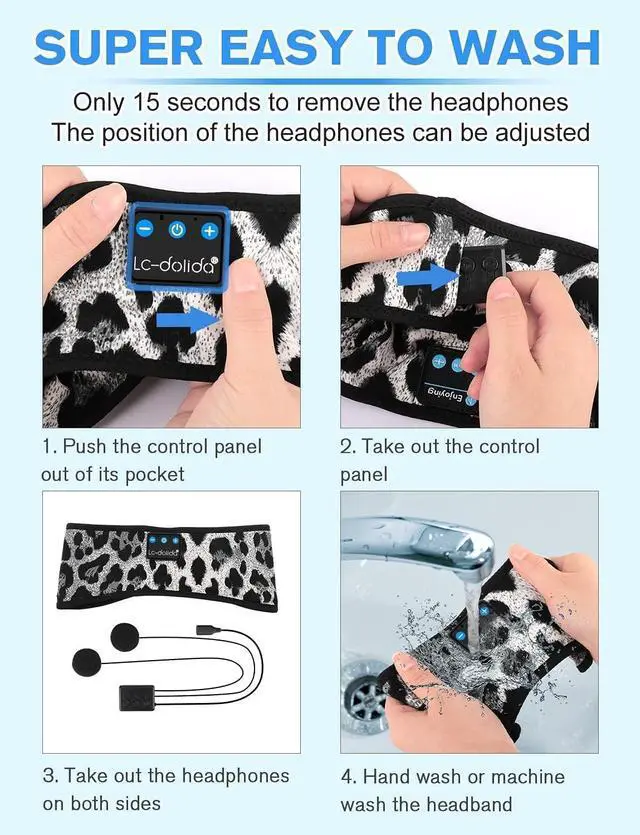 SUPER EASY TO WASH

Only 15 seconds to remove the headphones
The position of the headphones can be adjusted

LC-dolida

Enjoying

1. Push the control panel out of its pocket

2. Take out the control panel

LC-dolida

3. Take out the headphones on both sides

4. Hand wash or machine wash the headband