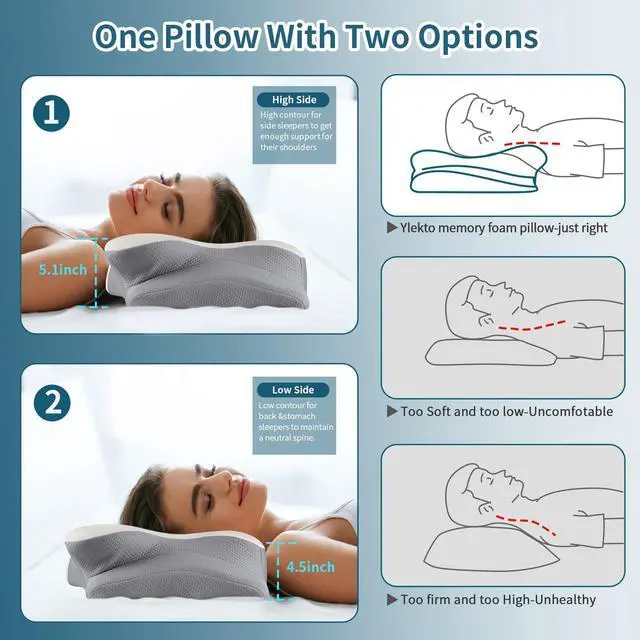 One Pillow With Two Options

1

High Side

High contour for side sleepers to get enough support for their shoulders

5.1inch

2

Low Side

Low contour for back &stomach sleepers to maintain a neutral spine.

4.5inch

▶ Ylekto memory foam pillow-just right

▶ Too Soft and too low-Uncomfotable

▶ Too firm and too High-Unhealthy