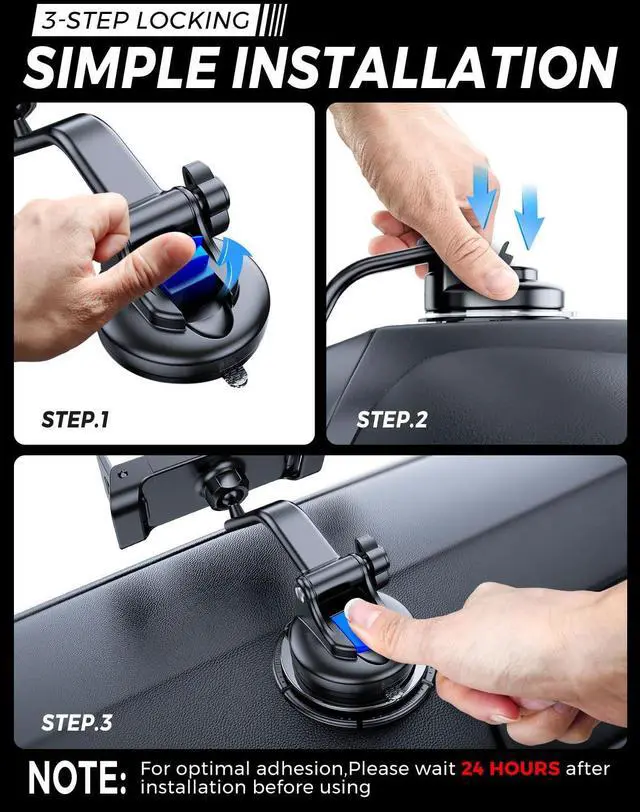 3-STEP LOCKING

SIMPLE INSTALLATION

STEP.1

STEP.2

STEP.3

NOTE: For optimal adhesion,Please wait 24 HOURS after installation before using