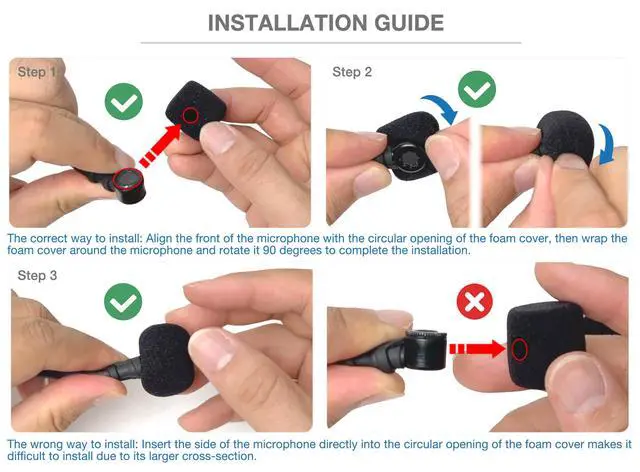 INSTALLATION GUIDE

Step 1

Step 2

The correct way to install: Align the front of the microphone with the circular opening of the foam cover, then wrap the foam cover around the microphone and rotate it 90 degrees to complete the installation.

Step 3

The wrong way to install: Insert the side of the microphone directly into the circular opening of the foam cover makes it difficult to install due to its larger cross-section.