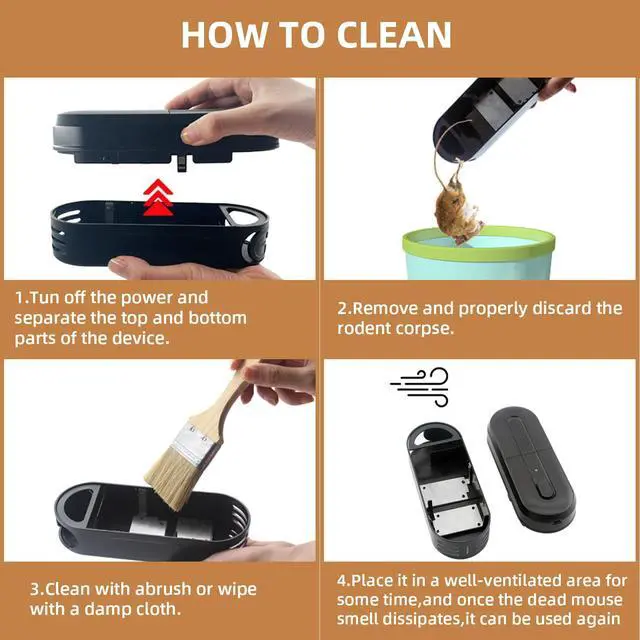 HOW TO CLEAN

1.Tun off the power and separate the top and bottom parts of the device.

2.Remove and properly discard the rodent corpse.

3.Clean with abrush or wipe with a damp cloth.

4.Place it in a well-ventilated area for some time,and once the dead mouse smell dissipates,it can be used again