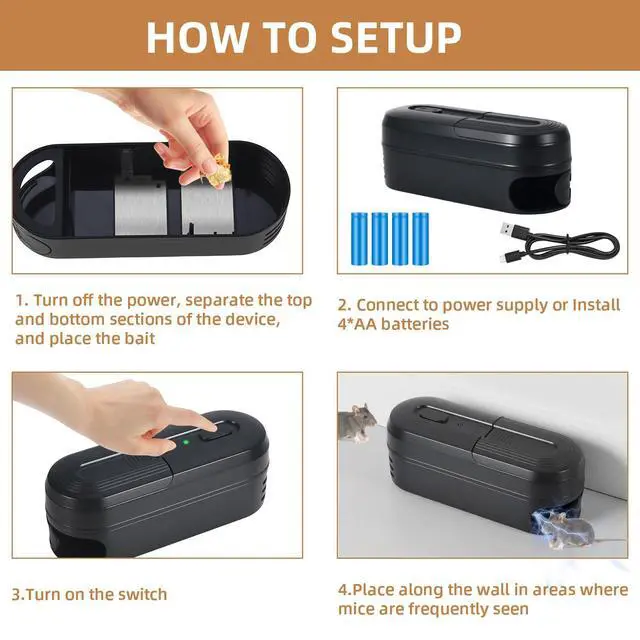 HOW TO SETUP

1. Turn off the power, separate the top and bottom sections of the device, and place the bait

2. Connect to power supply or Install 4*AA batteries

3.Turn on the switch

4.Place along the wall in areas where mice are frequently seen