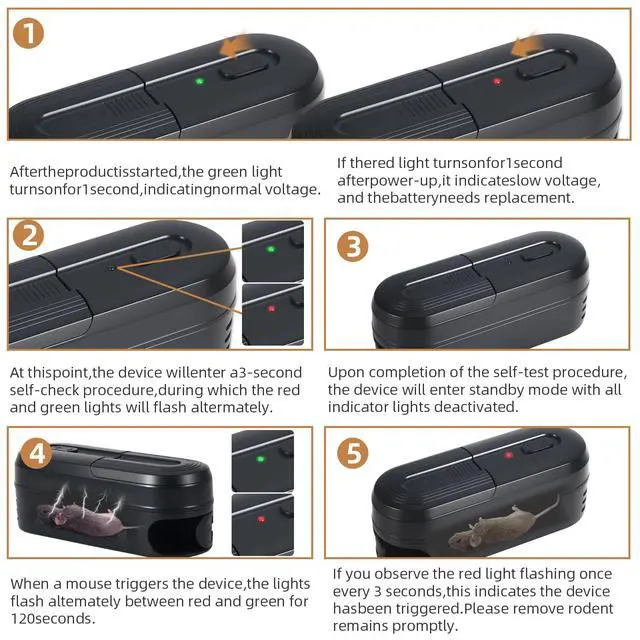 1

Aftertheproductisstarted,the green light turnsonfor1second,indicatingnormal voltage.

If thered light turnsonfor1second afterpower-up,it indicateslow voltage, and thebatteryneeds replacement.

2

At thispoint,the device willenter a3-second self-check procedure,during which the red and green lights will flash altermately.

3

Upon completion of the self-test procedure, the device will enter standby mode with all indicator lights deactivated.

4

When a mouse triggers the device,the lights flash altemately between red and green for 120seconds.

5

If you observe the red light flashing once every 3 seconds,this indicates the device hasbeen triggered.Please remove rodent remains promptly.