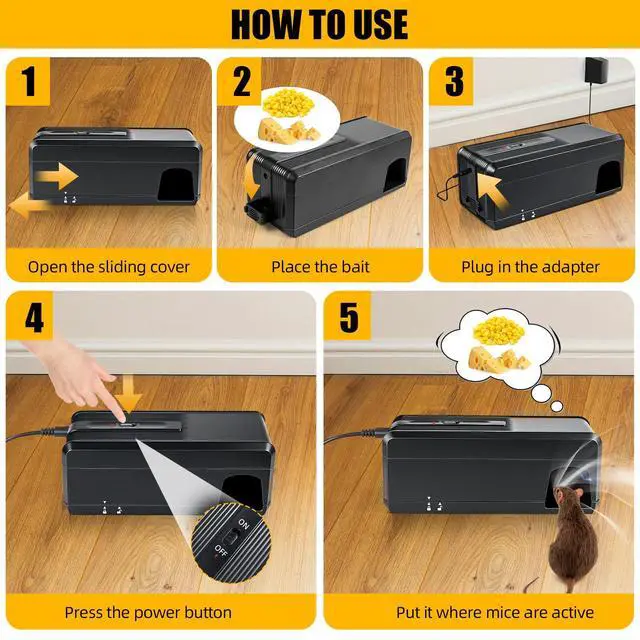 HOW TO USE

1

Open the sliding cover

2

Place the bait

3

Plug in the adapter

4

ON
OFF

Press the power button

5

Put it where mice are active