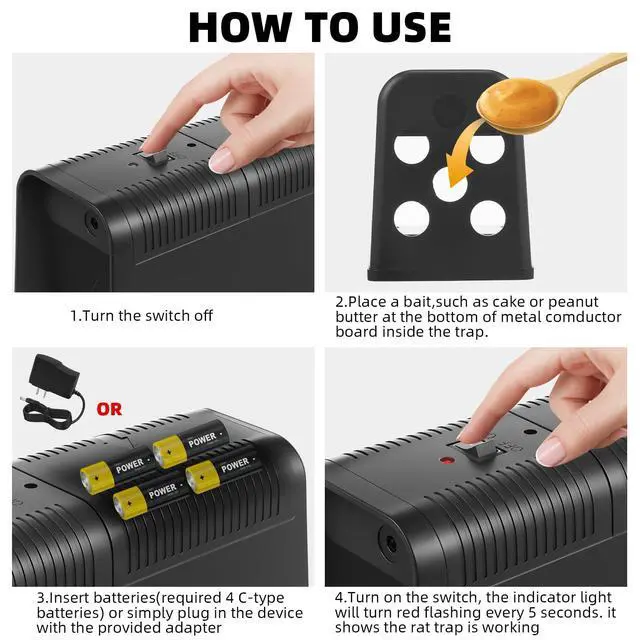 HOW TO USE

1.Turn the switch off

2.Place a bait,such as cake or peanut butter at the bottom of metal comductor board inside the trap.

OR

POWER

POWER

POWER

POWER

3.Insert batteries(required 4 C-type batteries) or simply plug in the device with the provided adapter

4.Turn on the switch, the indicator light will turn red flashing every 5 seconds. it shows the rat trap is working