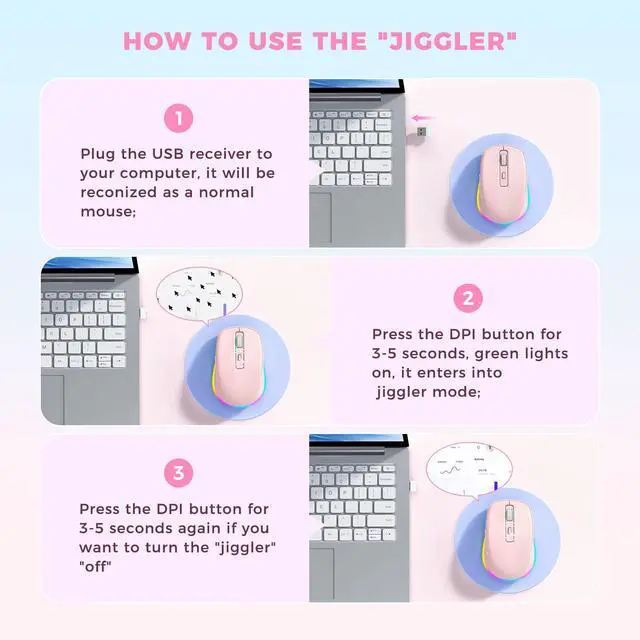 HOW TO USE THE "JIGGLER"

1

Plug the USB receiver to your computer, it will be reconized as a normal mouse;

2

Press the DPI button for 3-5 seconds, green lights on, it enters into jiggler mode;

3

Press the DPI button for 3-5 seconds again if you want to turn the "jiggler" "off"