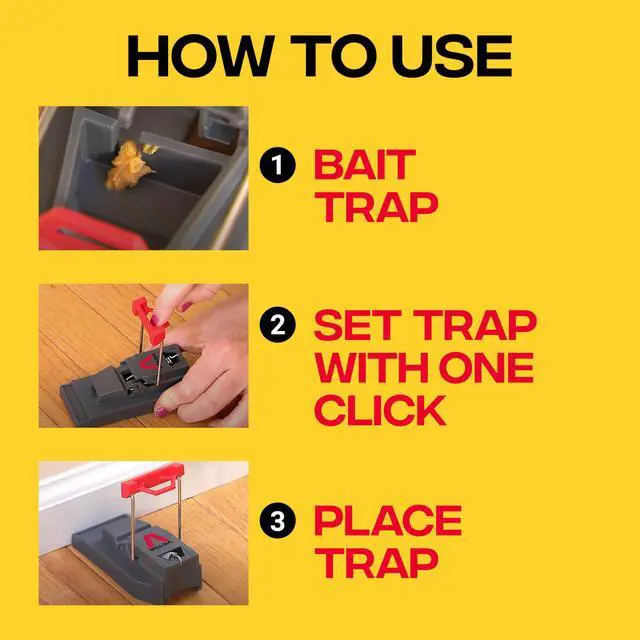 HOW TO USE

1 BAIT TRAP

2 SET TRAP WITH ONE CLICK

3 PLACE TRAP