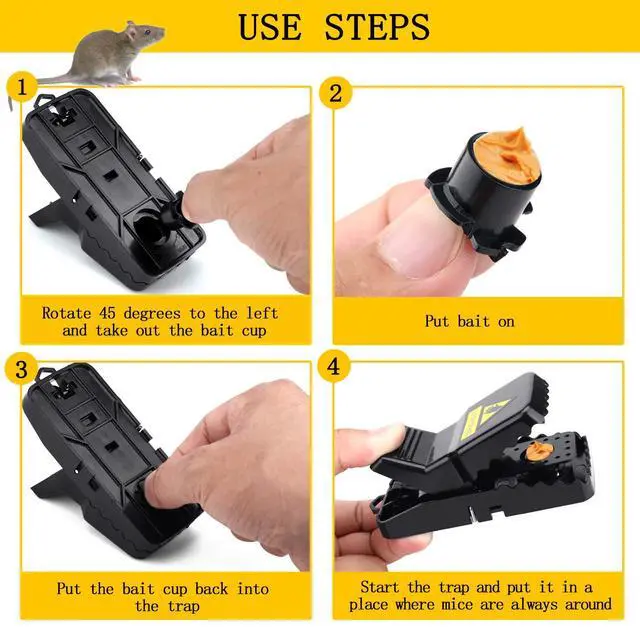 USE STEPS

1

Rotate 45 degrees to the left and take out the bait cup

2

Put bait on

3

Put the bait cup back into the trap

4

Start the trap and put it in a place where mice are always around