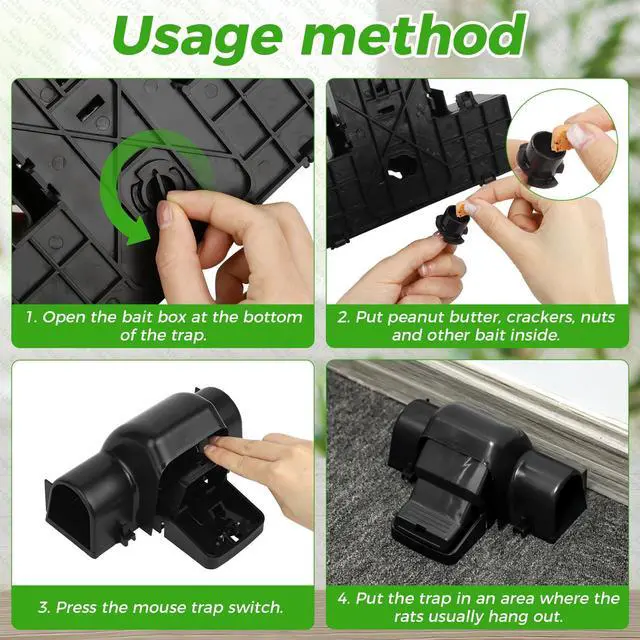 Usage method

1. Open the bait box at the bottom of the trap.

2. Put peanut butter, crackers, nuts and other bait inside.

3. Press the mouse trap switch.

4. Put the trap in an area where the rats usually hang out.