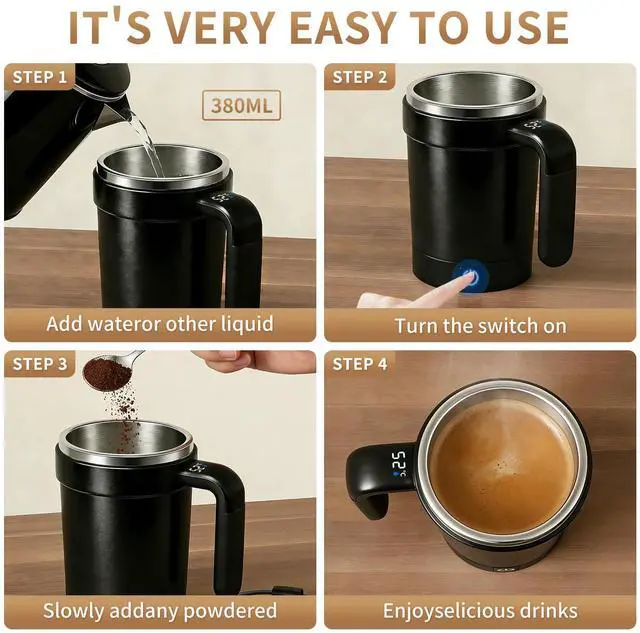 IT'S VERY EASY TO USE

STEP 1

380ML

Add wateror other liquid

STEP 2

Turn the switch on

STEP 3

Slowly addany powdered

STEP 4

25

Enjoyselicious drinks