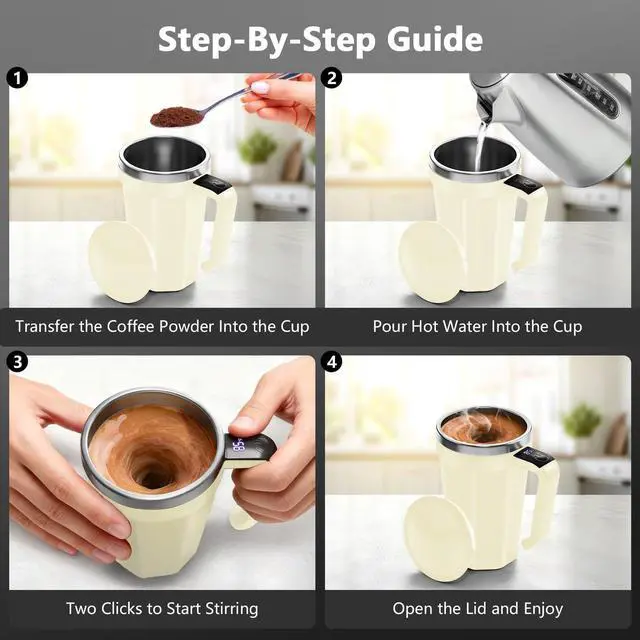 Step-By-Step Guide

1

Transfer the Coffee Powder Into the Cup

2

Pour Hot Water Into the Cup

3

58

Two Clicks to Start Stirring

4

Open the Lid and Enjoy