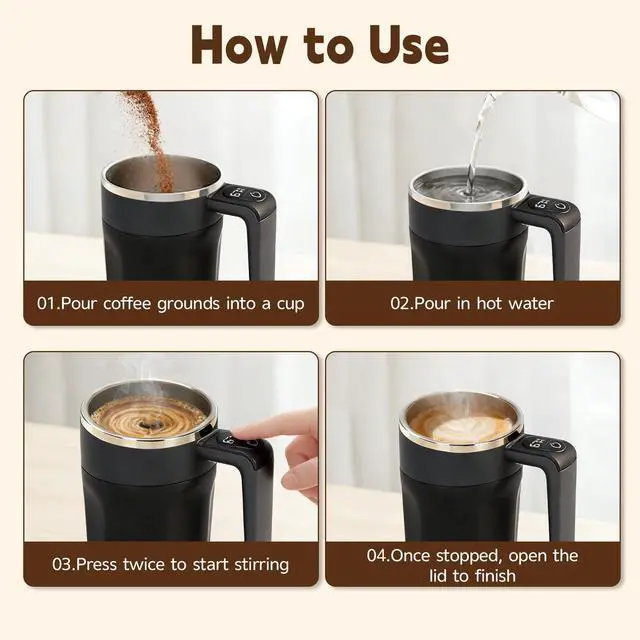 How to Use

01.Pour coffee grounds into a cup

02.Pour in hot water

03.Press twice to start stirring

04.Once stopped, open the lid to finish