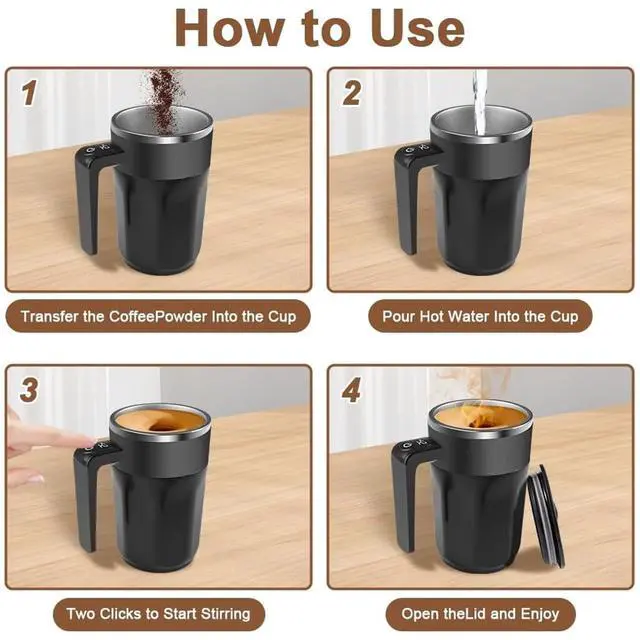 How to Use

1

Transfer the CoffeePowder Into the Cup

2

Pour Hot Water Into the Cup

3

Two Clicks to Start Stirring

4

Open theLid and Enjoy