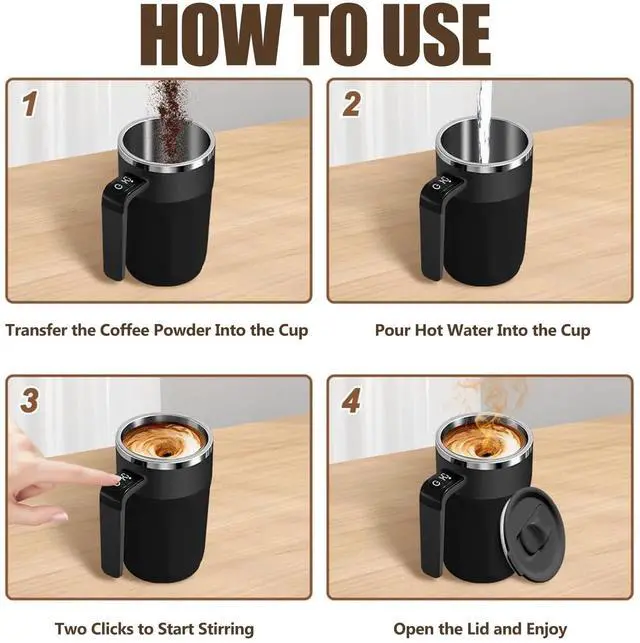 HOW TO USE

1

Transfer the Coffee Powder Into the Cup

2

Pour Hot Water Into the Cup

3

Two Clicks to Start Stirring

4

Open the Lid and Enjoy