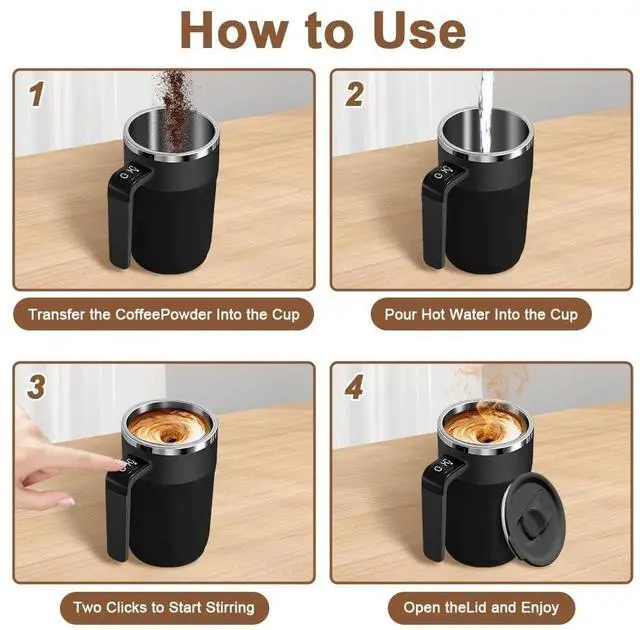 How to Use

1

Transfer the CoffeePowder Into the Cup

2

Pour Hot Water Into the Cup

3

Two Clicks to Start Stirring

4

Open theLid and Enjoy