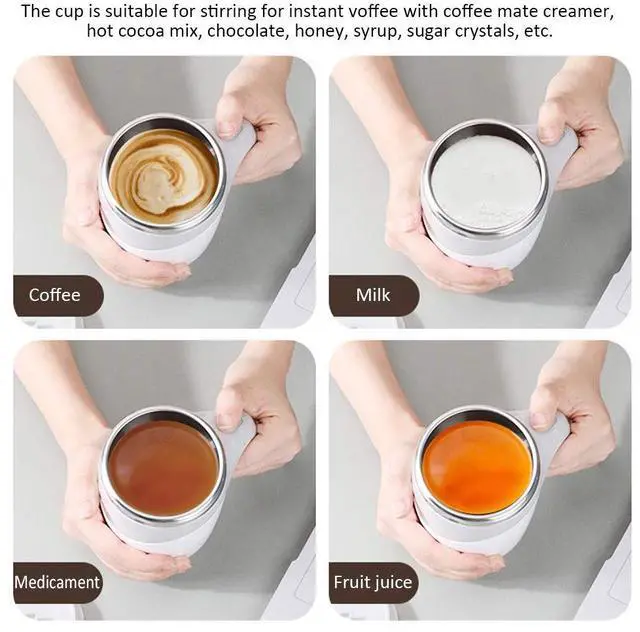 The cup is suitable for stirring for instant voffee with coffee mate creamer, hot cocoa mix, chocolate, honey, syrup, sugar crystals, etc.

Coffee

Milk

Medicament

Fruit juice