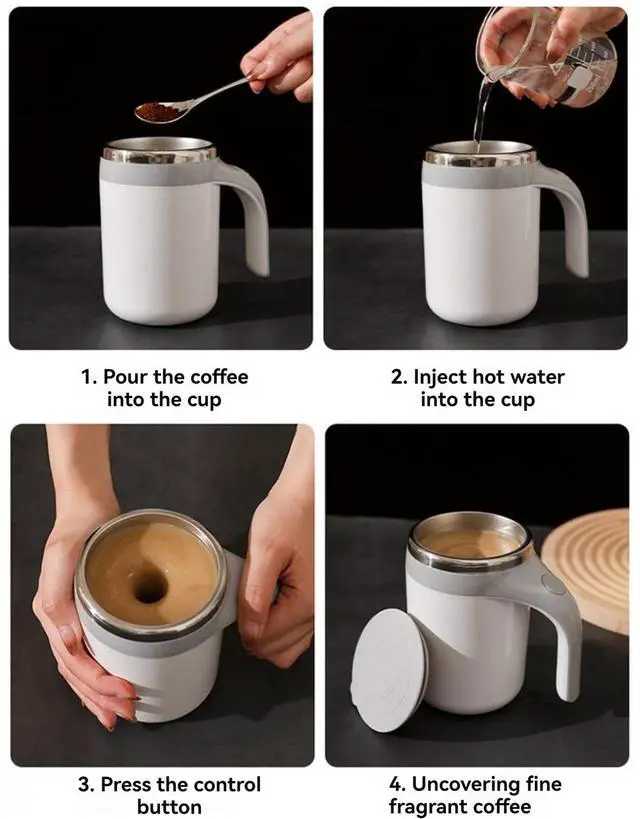 1. Pour the coffee into the cup

2. Inject hot water into the cup

3. Press the control button

4. Uncovering fine fragrant coffee