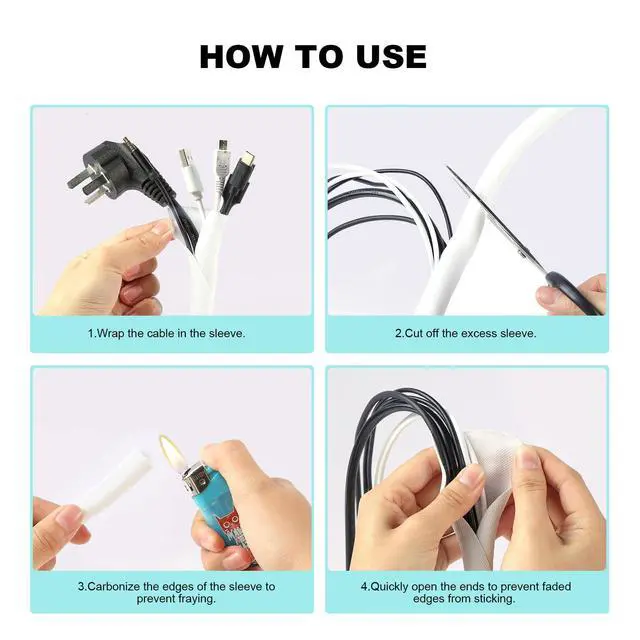 HOW TO USE

1.Wrap the cable in the sleeve.

2.Cut off the excess sleeve.

3.Carbonize the edges of the sleeve to prevent fraying.

4.Quickly open the ends to prevent faded edges from sticking.