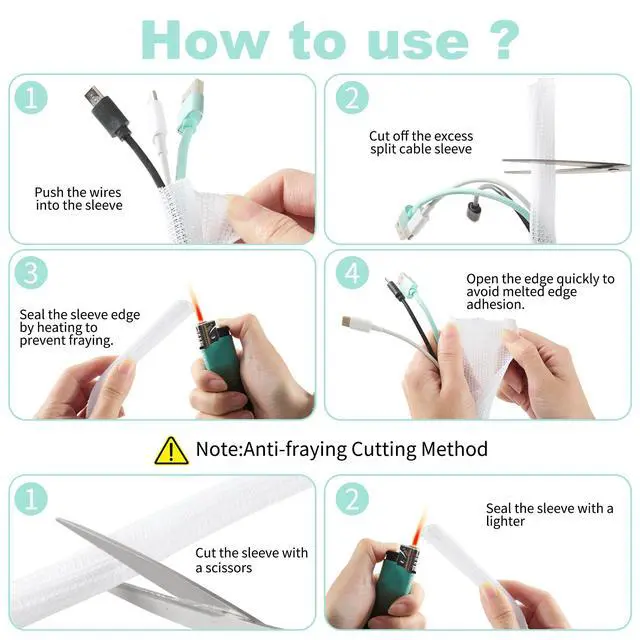 How to use ?

1

Push the wires into the sleeve

2

Cut off the excess split cable sleeve

3

Seal the sleeve edge by heating to prevent fraying.

4

Open the edge quickly to avoid melted edge adhesion.

Note:Anti-fraying Cutting Method

1

Cut the sleeve with a scissors

2

Seal the sleeve with a lighter