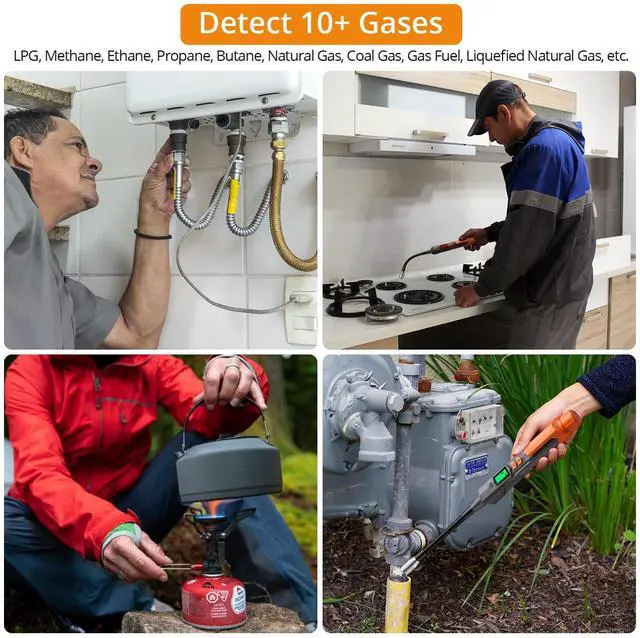 Detect 10+ Gases

LPG, Methane, Ethane, Propane, Butane, Natural Gas, Coal Gas, Gas Fuel, Liquefied Natural Gas, etc.