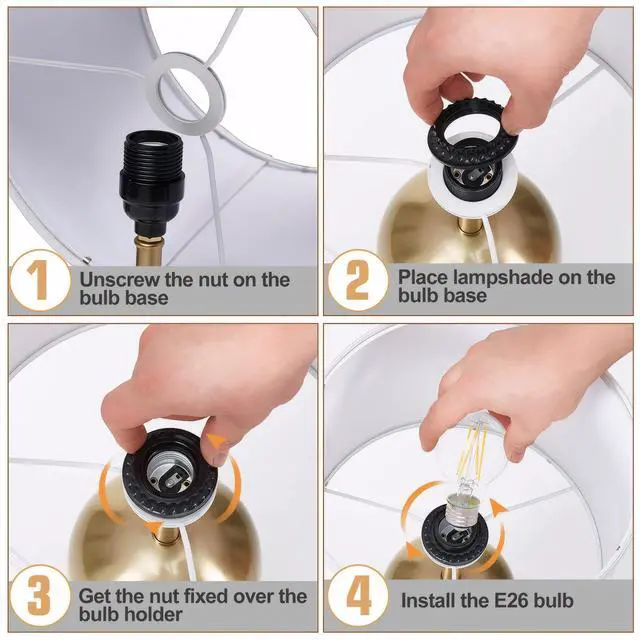 1 Unscrew the nut on the bulb base

2 Place lampshade on the bulb base

3 Get the nut fixed over the bulb holder

4 Install the E26 bulb