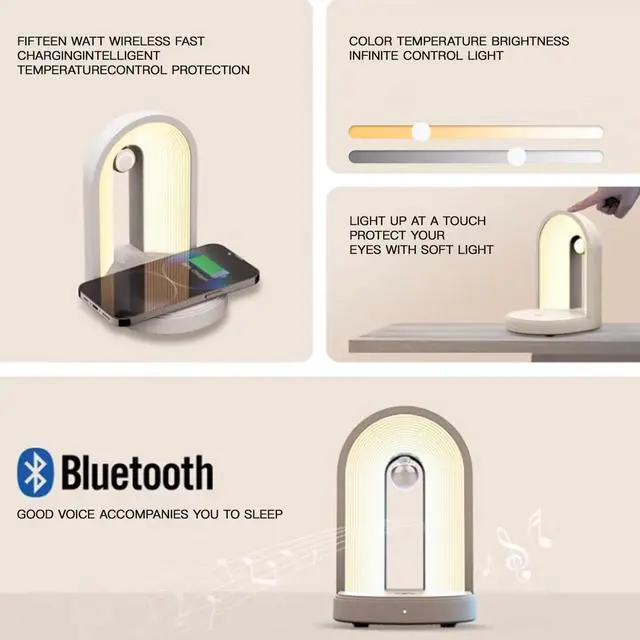 FIFTEEN WATT WIRELESS FAST CHARGINGINTELLIGENT TEMPERATURECONTROL PROTECTION

COLOR TEMPERATURE BRIGHTNESS INFINITE CONTROL LIGHT

LIGHT UP AT A TOUCH PROTECT YOUR EYES WITH SOFT LIGHT

Bluetooth

GOOD VOICE ACCOMPANIES YOU TO SLEEP