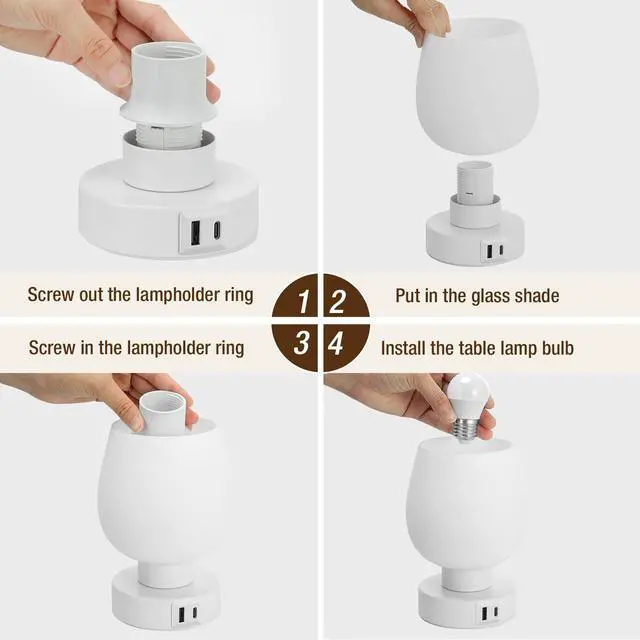 Screw out the lampholder ring

1

2

Put in the glass shade

Screw in the lampholder ring

3

4

Install the table lamp bulb