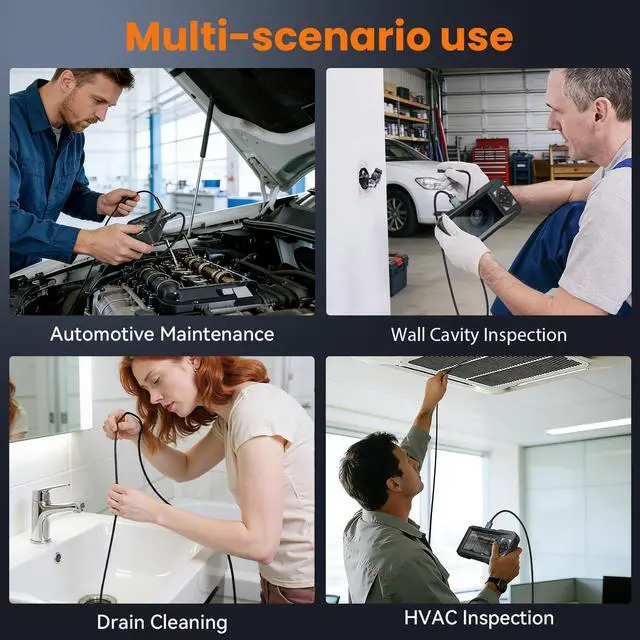 Multi-scenario use

Automotive Maintenance

Wall Cavity Inspection

Drain Cleaning

HVAC Inspection