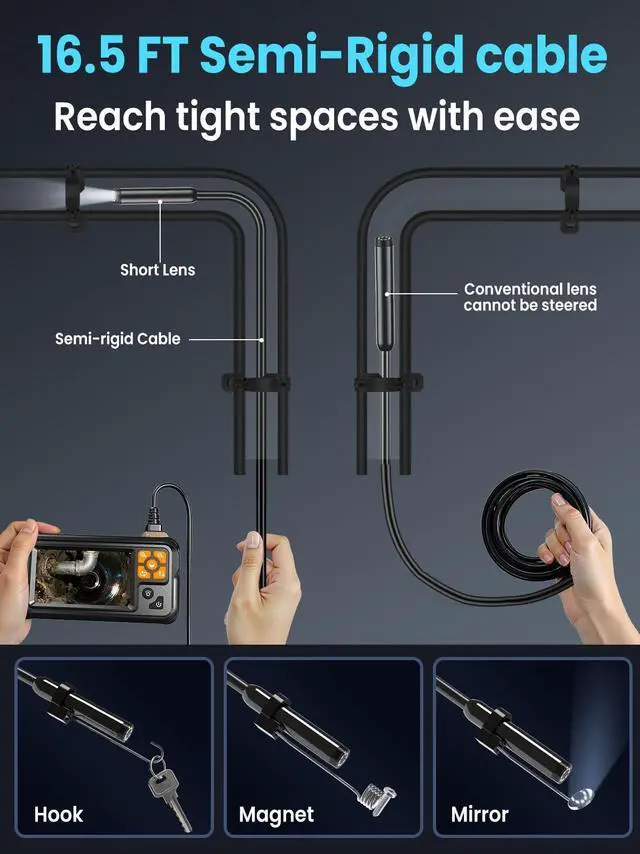 16.5 FT Semi-Rigid cable

Reach tight spaces with ease

Short Lens

Semi-rigid Cable

Conventional lens cannot be steered

Hook

Magnet

Mirror