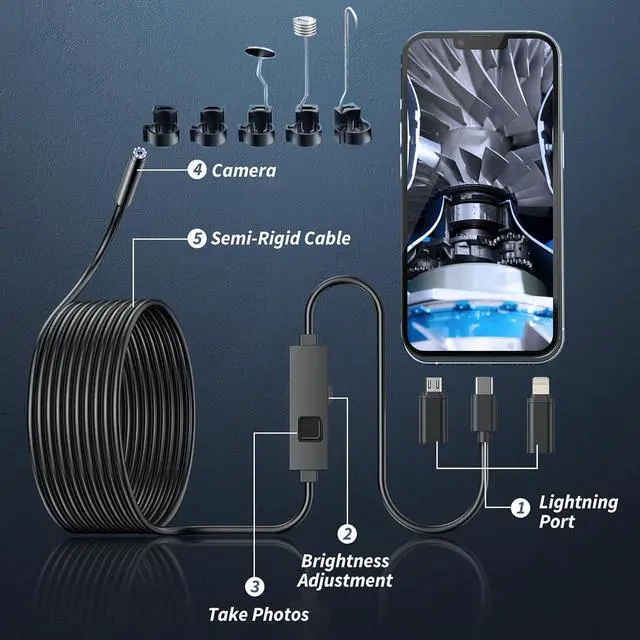 4 Camera

5 Semi-Rigid Cable

1 Lightning Port

2 Brightness Adjustment

3 Take Photos