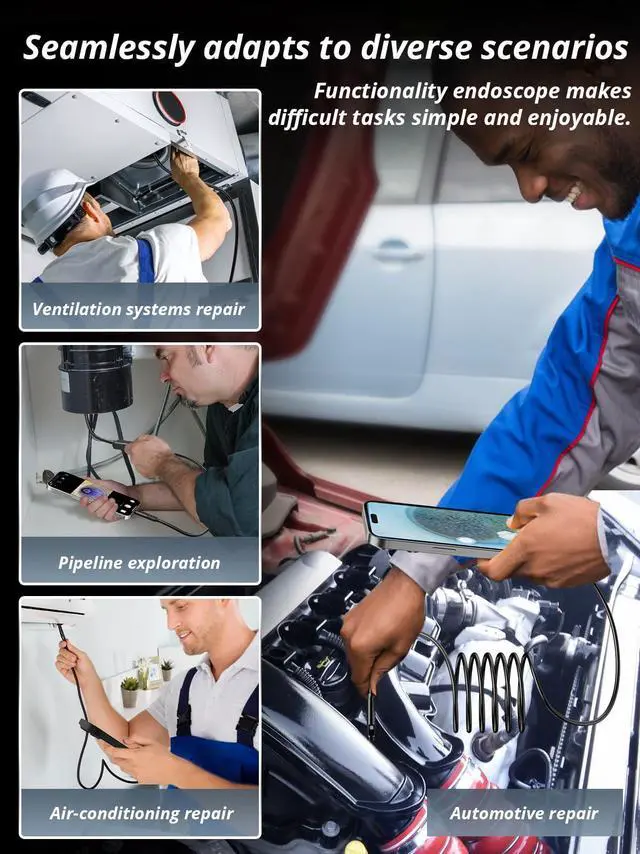 Seamlessly adapts to diverse scenarios

Functionality endoscope makes difficult tasks simple and enjoyable.

Ventilation systems repair

Pipeline exploration

Air-conditioning repair

Automotive repair