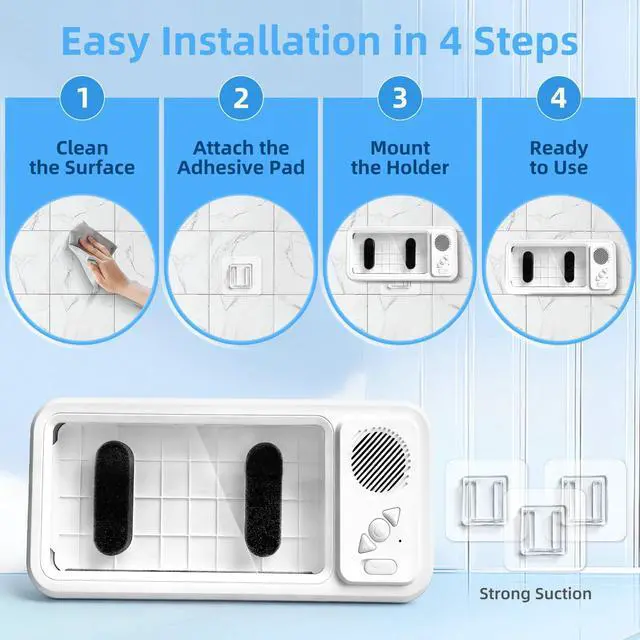 Easy Installation in 4 Steps

1
Clean the Surface

2
Attach the Adhesive Pad

3
Mount the Holder

4
Ready to Use

Strong Suction