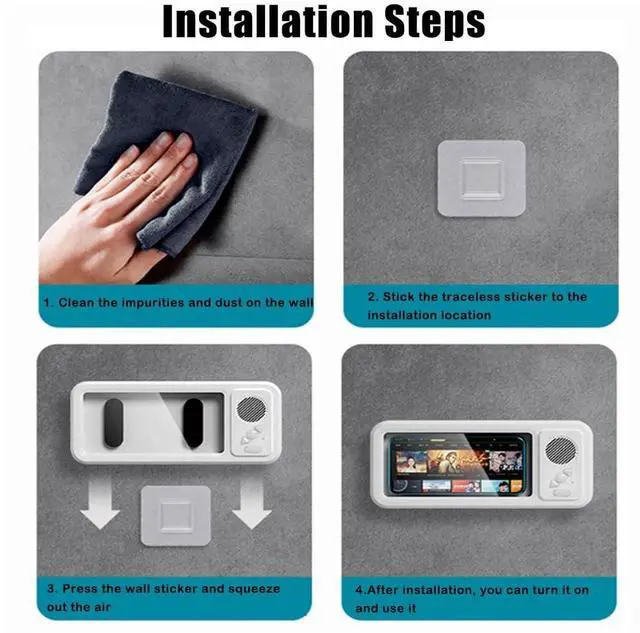 Installation Steps

1. Clean the impurities and dust on the wall

2. Stick the traceless sticker to the installation location

3. Press the wall sticker and squeeze out the air

4.After installation, you can turn it on and use it