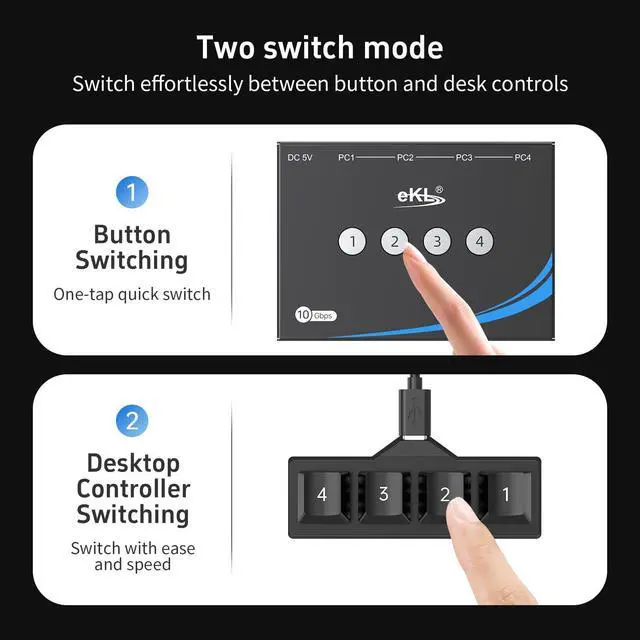 Two switch mode

Switch effortlessly between button and desk controls

1

Button Switching

One-tap quick switch

DC 5V PC1 PC2 PC3 PC4

eKL®

1 2 3 4

10 Gbps

2

Desktop Controller Switching

Switch with ease and speed

4 3 2 1