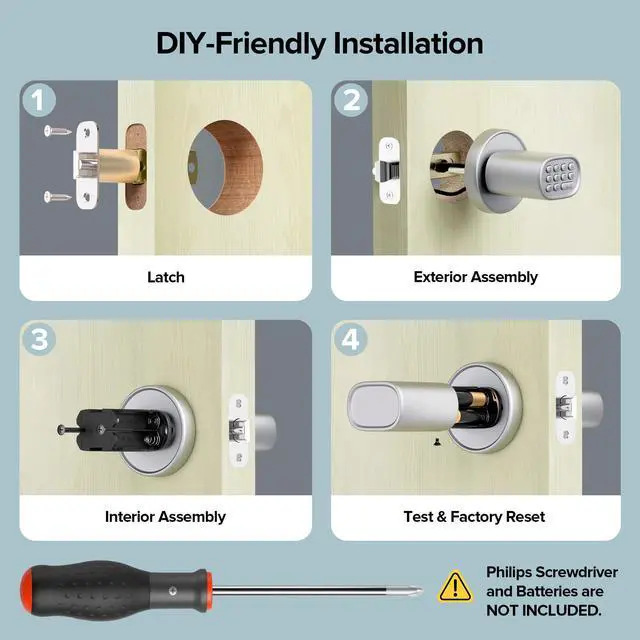 DIY-Friendly Installation

1

Latch

2

Exterior Assembly

3

Interior Assembly

4

Test & Factory Reset

Philips Screwdriver and Batteries are NOT INCLUDED.